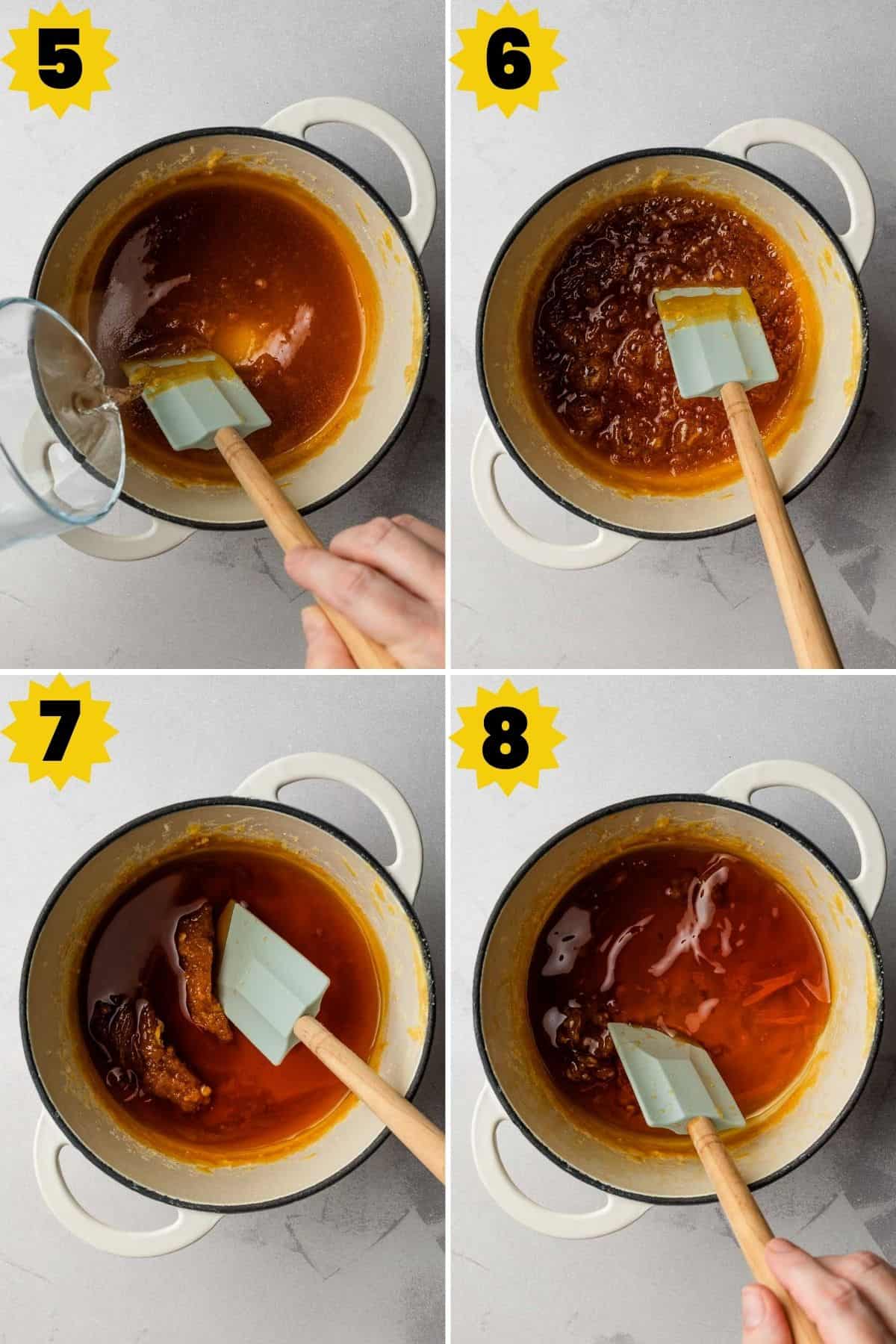 5

6

7

8