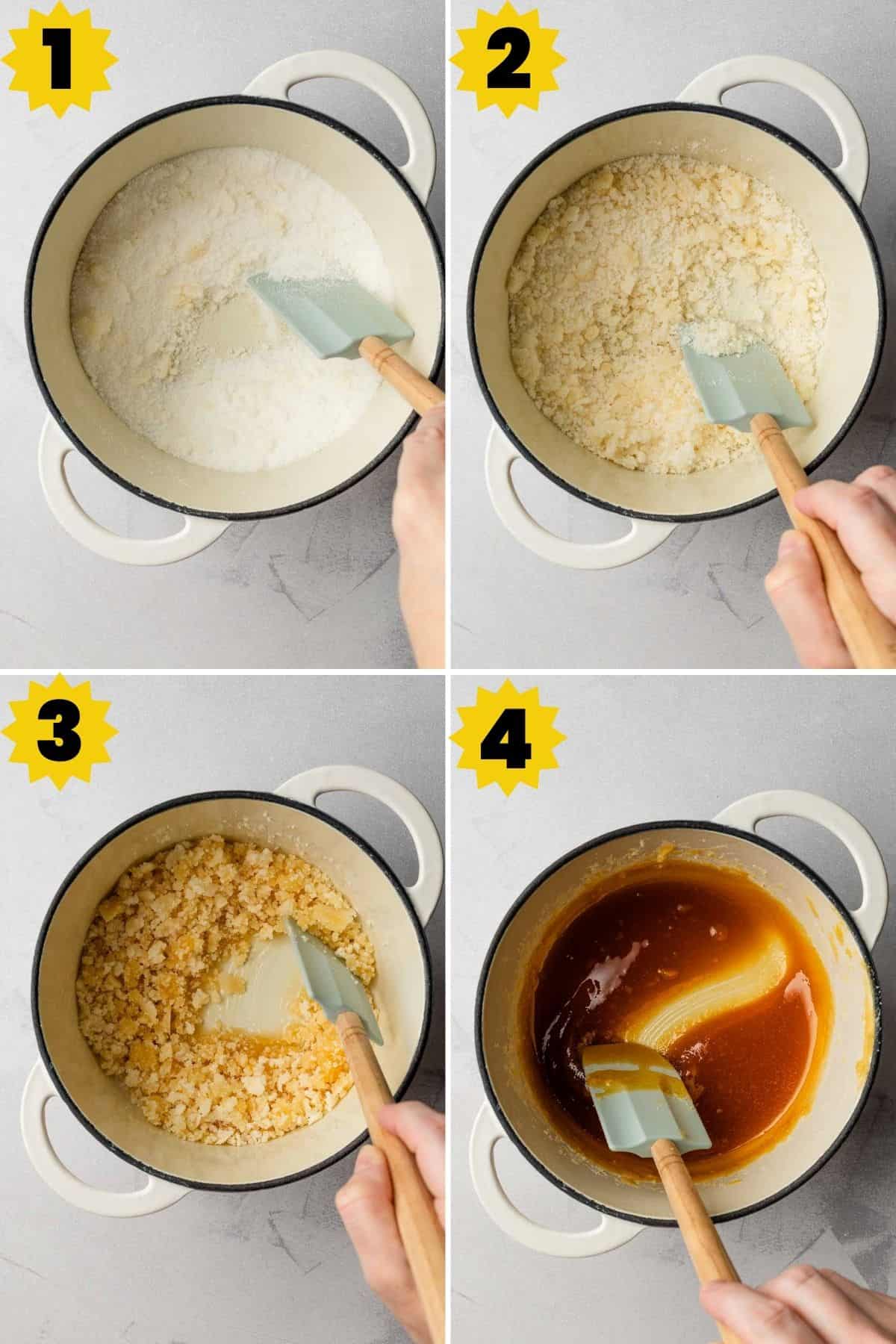 1

2

3

4